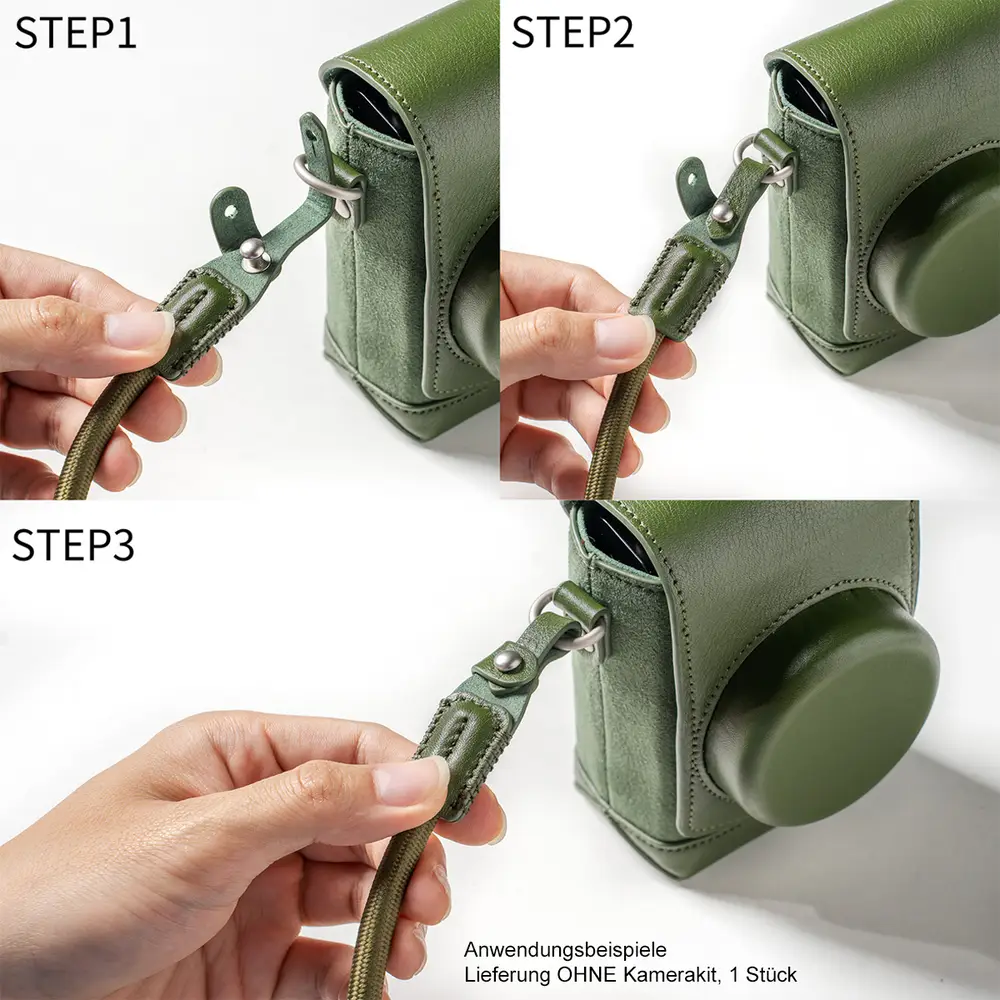 STEP1

STEP2

STEP3

Anwendungsbeispiele
Lieferung OHNE Kamerakit, 1 Stück